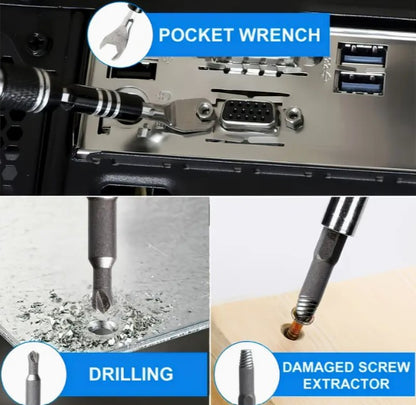 POCKET WRENCH

DRILLING

DAMAGED SCREW EXTRACTOR